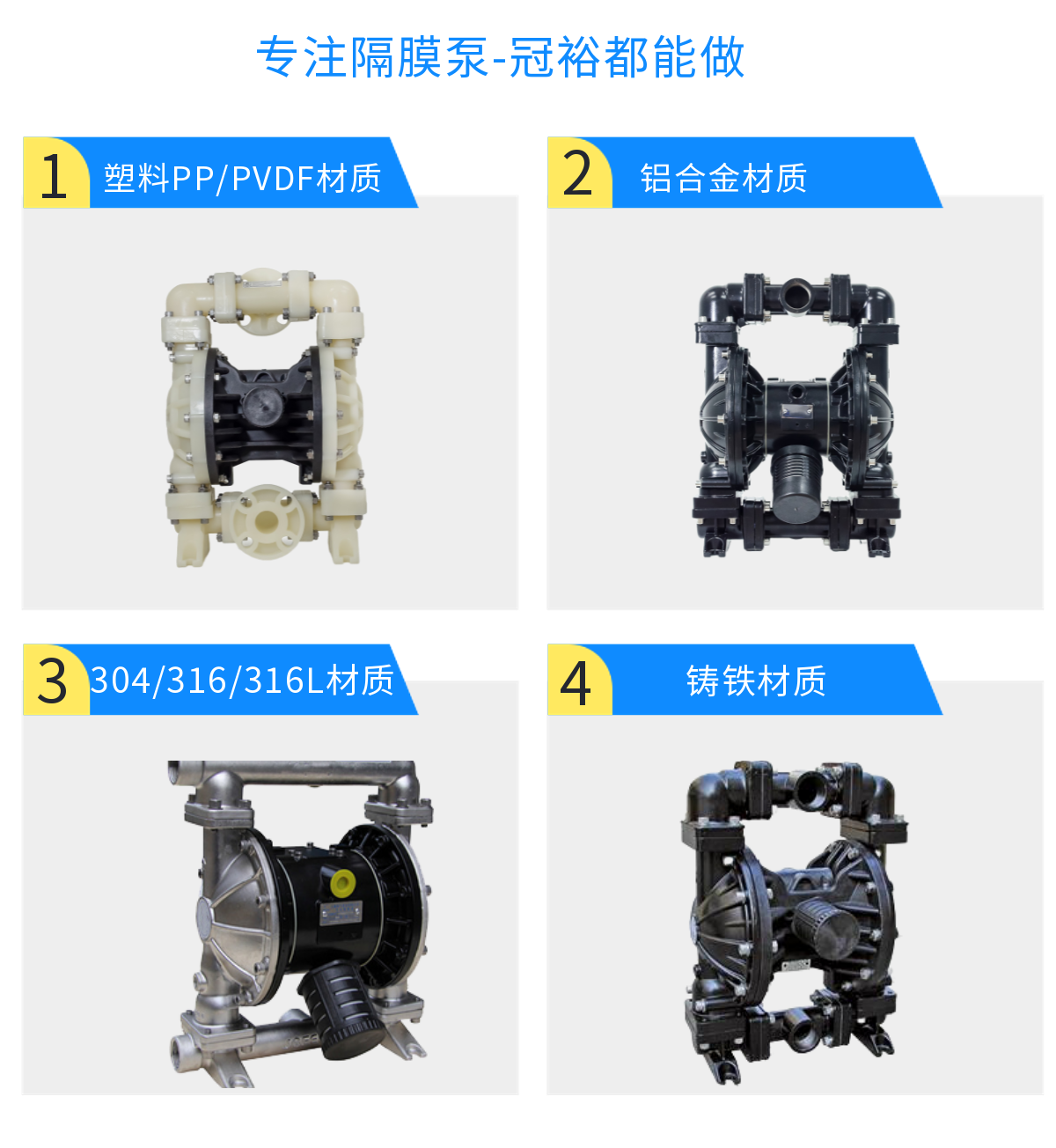 专注隔膜泵-冠裕都能做

1 塑料PP/PVDF材质

2 铝合金材质

3 304/316/316L材质

4 铸铁材质